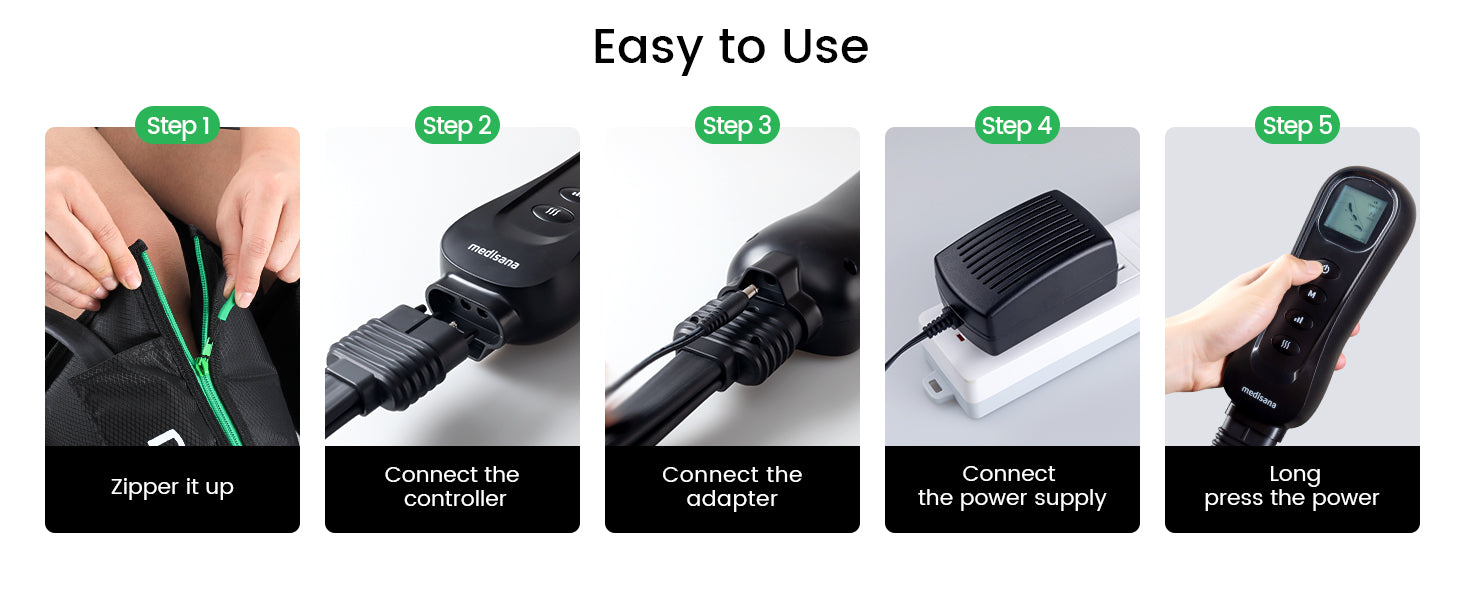 Easy to Use

Step 1

Zipper it up

Step 2

medisana

Connect the controller

Step 3

Connect the adapter

Step 4

Connect the power supply

Step 5

M

medisana

Long press the power